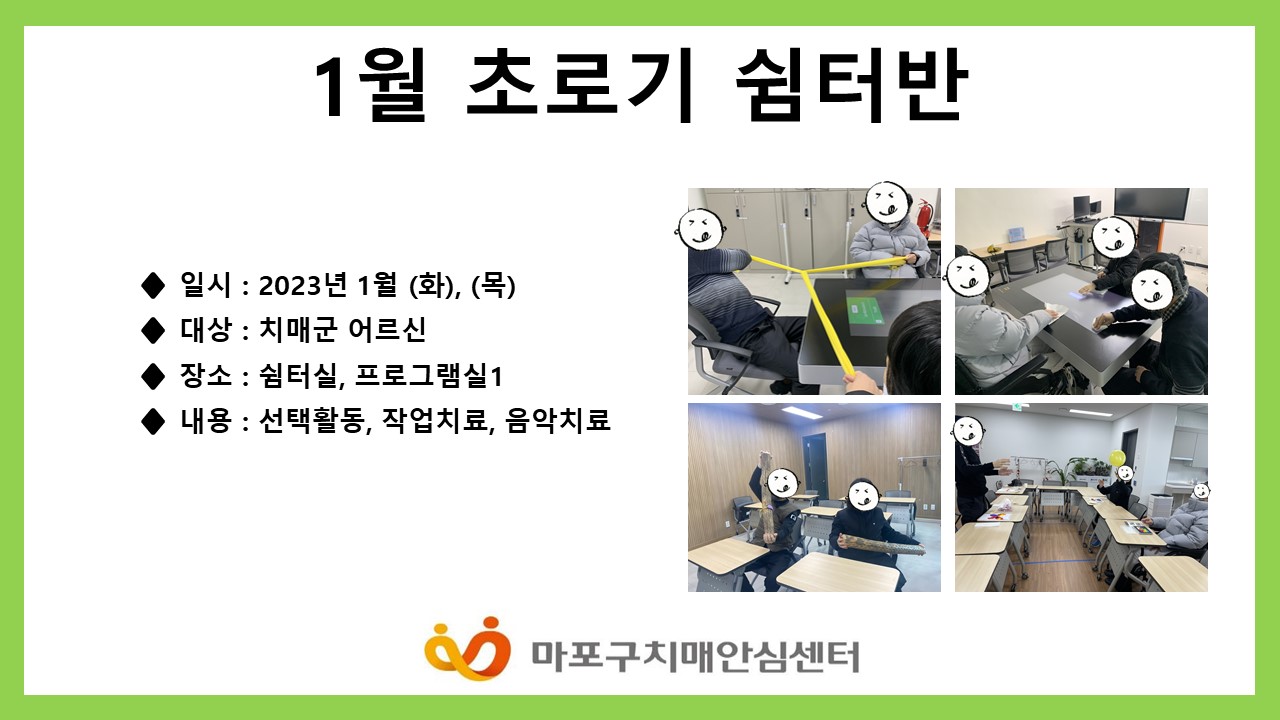 1월 초로기 쉼터반

◆ 일시 : 2023년 1월 (화), (목)
◆ 대상 : 치매군 어르신
◆ 장소 : 쉼터실, 프로그램실1
◆ 내용 : 선택활동, 작업치료, 음악치료

마포구치매안심센터